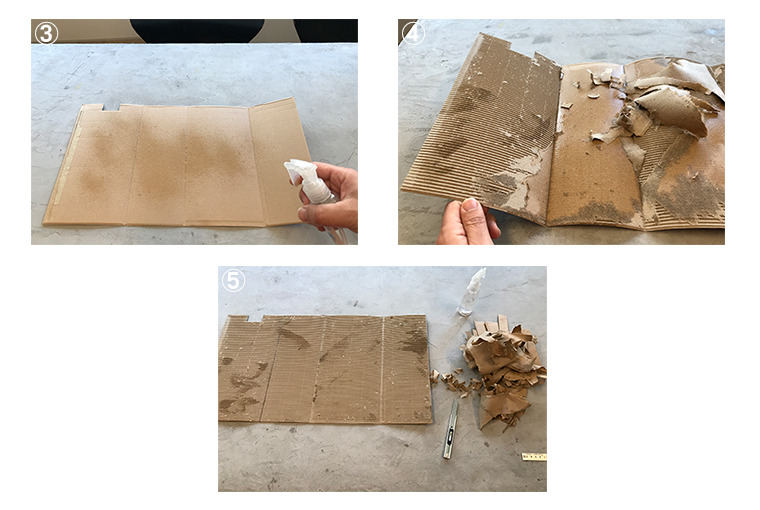 ③

④

⑤