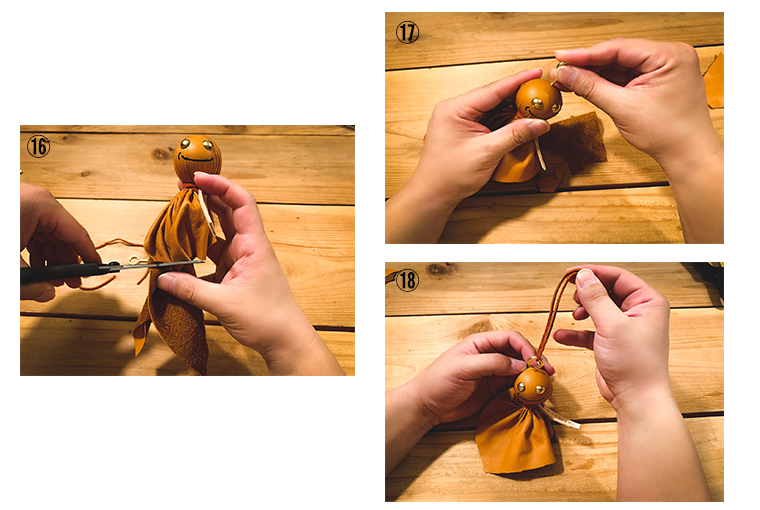 ⑯

⑰

⑱